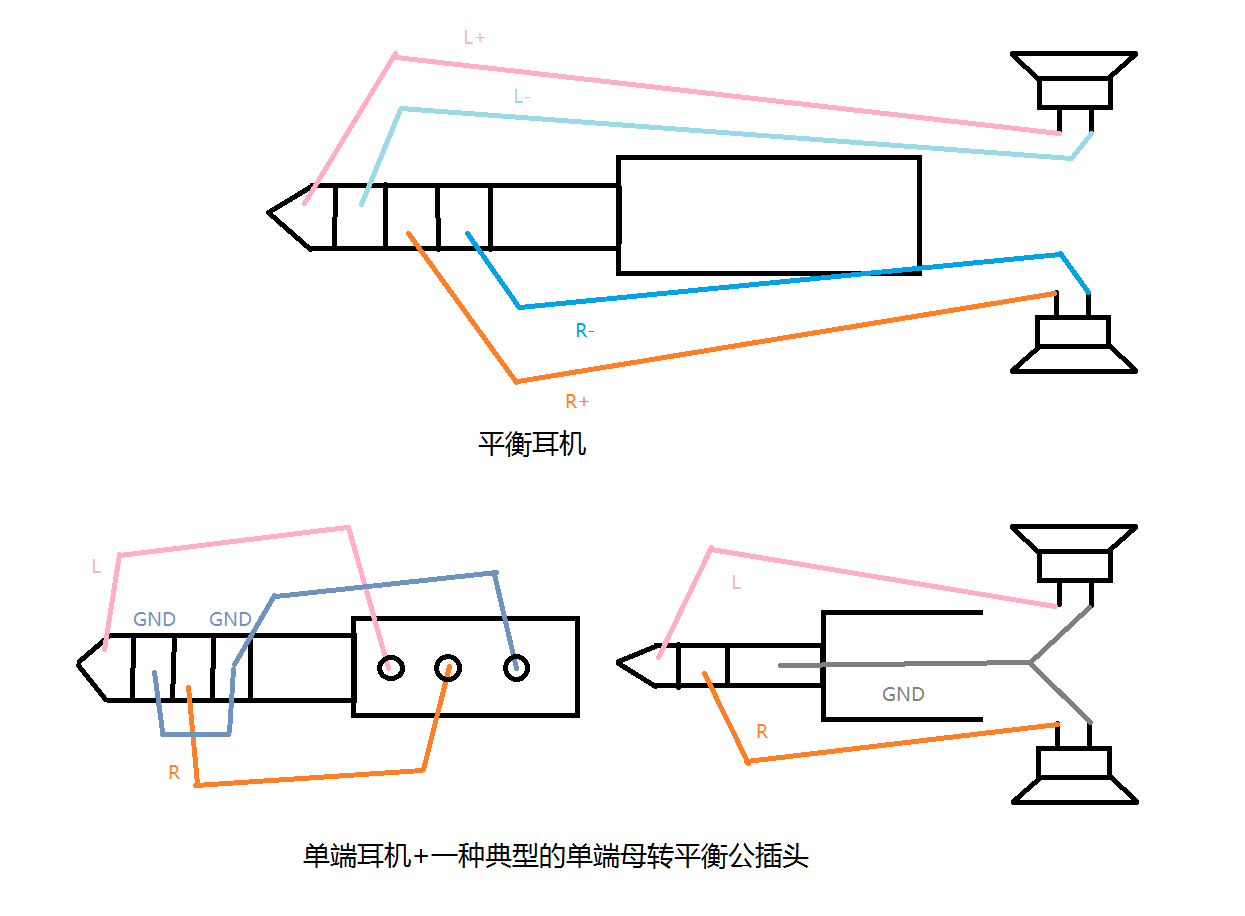 L+

L-

R-

R+

平衡耳机

L

GND GND

R

L

GND

R

单端耳机+一种典型的单端母转平衡公插头